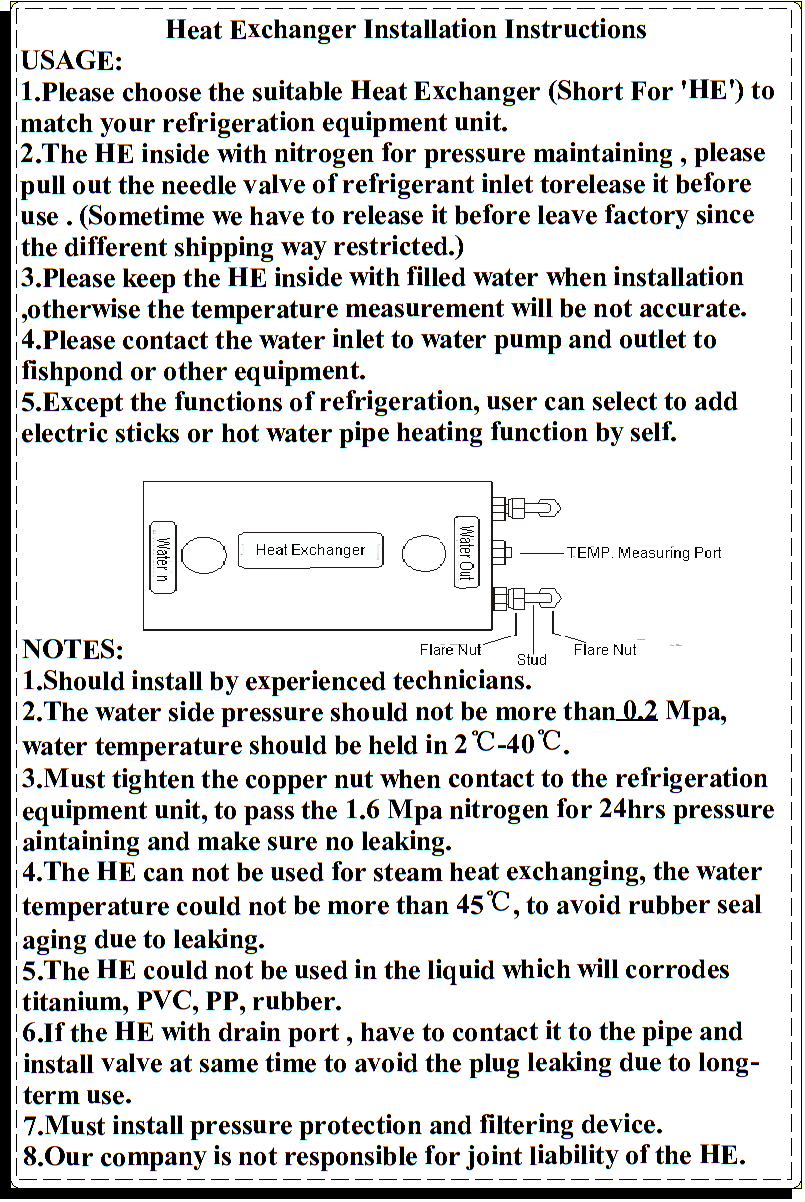 Heat Exchanger Installation Instructions

USAGE:

1.Please choose the suitable Heat Exchanger (Short For 'HE') to match your refrigeration equipment unit.

2.The HE inside with nitrogen for pressure maintaining , please pull out the needle valve of refrigerant inlet torelease it before use . (Sometime we have to release it before leave factory since the different shipping way restricted.)

3.Please keep the HE inside with filled water when installation ,otherwise the temperature measurement will be not accurate.

4.Please contact the water inlet to water pump and outlet to fishpond or other equipment.

5.Except the functions of refrigeration, user can select to add electric sticks or hot water pipe heating function by self.

Water n

Heat Exchanger

Water Out

TEMP. Measuring Port

Flare Nut

Stud

Flare Nut

NOTES:

1.Should install by experienced technicians.

2.The water side pressure should not be more than 0.2 Mpa, water temperature should be held in 2℃-40℃.

3.Must tighten the copper nut when contact to the refrigeration equipment unit, to pass the 1.6 Mpa nitrogen for 24hrs pressure aintaining and make sure no leaking.

4.The HE can not be used for steam heat exchanging, the water temperature could not be more than 45℃, to avoid rubber seal aging due to leaking.

5.The HE could not be used in the liquid which will corrodes titanium, PVC, PP, rubber.

6.If the HE with drain port , have to contact it to the pipe and install valve at same time to avoid the plug leaking due to long-term use.

7.Must install pressure protection and filtering device.

8.Our company is not responsible for joint liability of the HE.